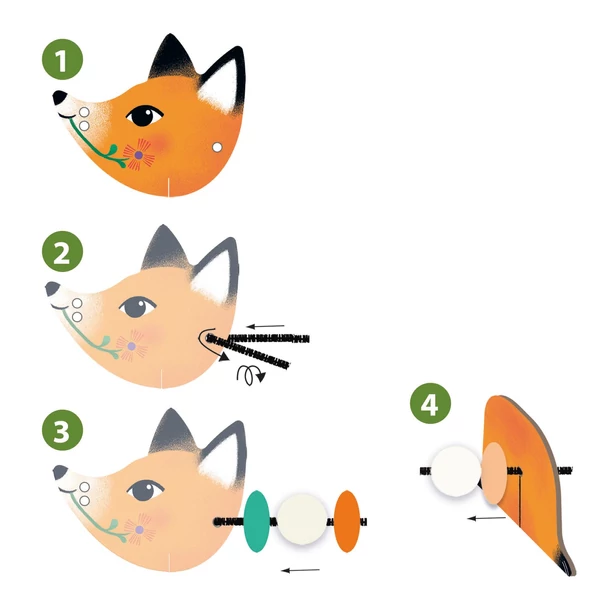 1

2

3

4